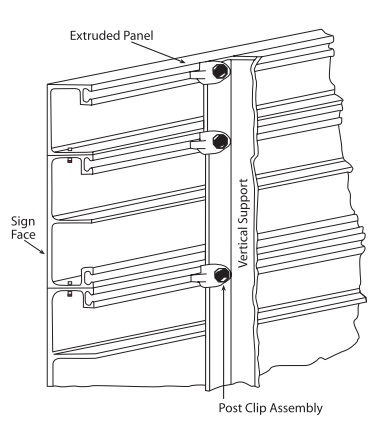 Extruded Panel

Sign Face

Vertical Support

Post Clip Assembly