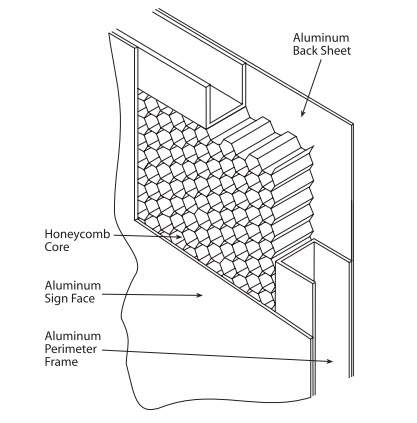 Aluminum
Back Sheet

Honeycomb
Core

Aluminum
Sign Face

Aluminum
Perimeter
Frame